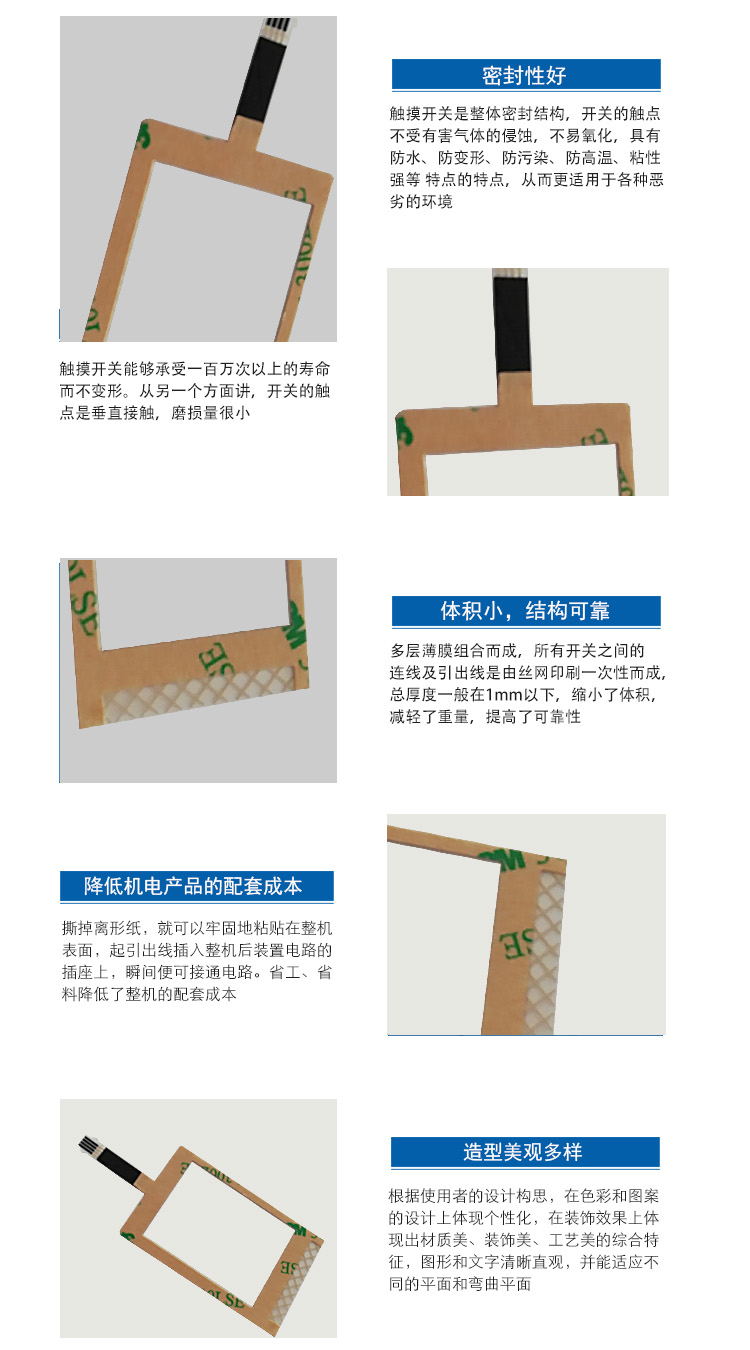 密封性好

触摸开关是整体密封结构，开关的触点不受有害气体的侵蚀，不易氧化，具有防水、防变形、防污染、防高温、粘性强等 特点的特点，从而更适用于各种恶劣的环境

触摸开关能够承受一百万次以上的寿命而不变形。从另一个方面讲，开关的触点是垂直接触，磨损量很小

体积小，结构可靠

多层薄膜组合而成，所有开关之间的连线及引出线是由丝网印刷一次性而成，总厚度一般在1mm以下，缩小了体积，减轻了重量，提高了可靠性

降低机电产品的配套成本

撕掉离形纸，就可以牢固地粘贴在整机表面，起引出线插入整机后装置电路的插座上，瞬间便可接通电路。省工、省料降低了整机的配套成本

造型美观多样

根据使用者的设计构思，在色彩和图案的设计上体现个性化，在装饰效果上体现出材质美、装饰美、工艺美的综合特征，图形和文字清晰直观，并能适应不同的平面和弯曲平面