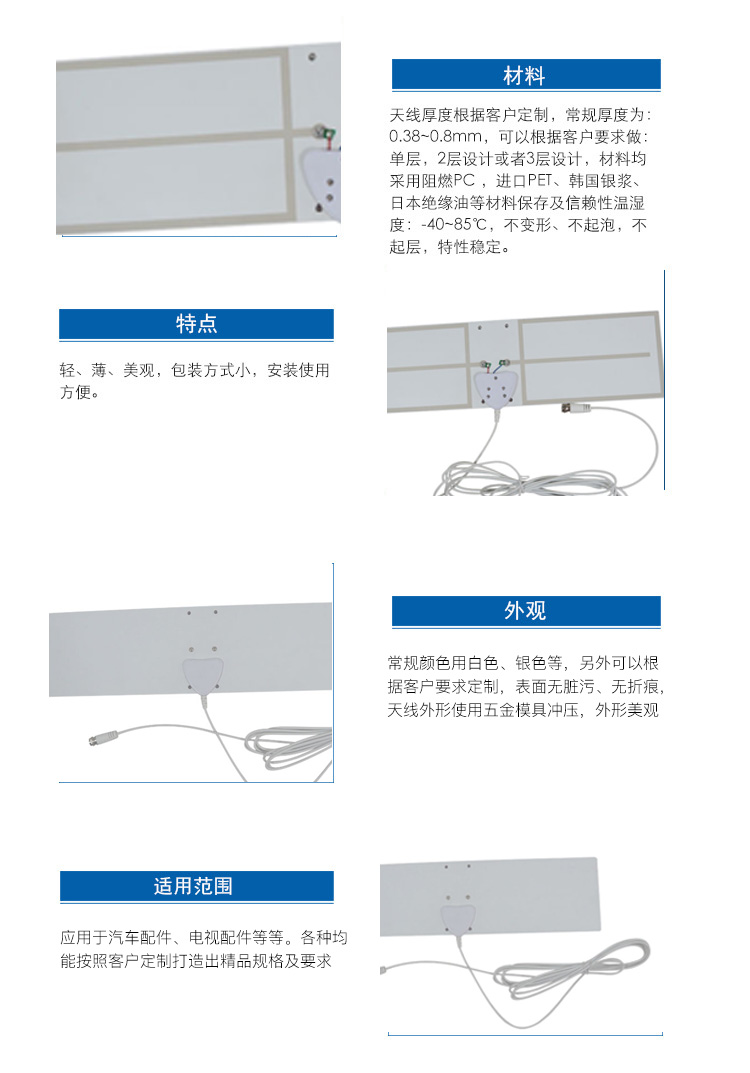 材料

天线厚度根据客户定制，常规厚度为：0.38~0.8mm，可以根据客户要求做：单层，2层设计或者3层设计，材料均采用阻燃PC，进口PET、韩国银浆、日本绝缘油等材料保存及信赖性温湿度：-40~85℃，不变形、不起泡，不起层，特性稳定。

特点

轻、薄、美观，包装方式小，安装使用方便。

外观

常规颜色用白色、银色等，另外可以根据客户要求定制，表面无脏污、无折痕，天线外形使用五金模具冲压，外形美观

适用范围

应用于汽车配件、电视配件等等。各种均能按照客户定制打造出精品规格及要求